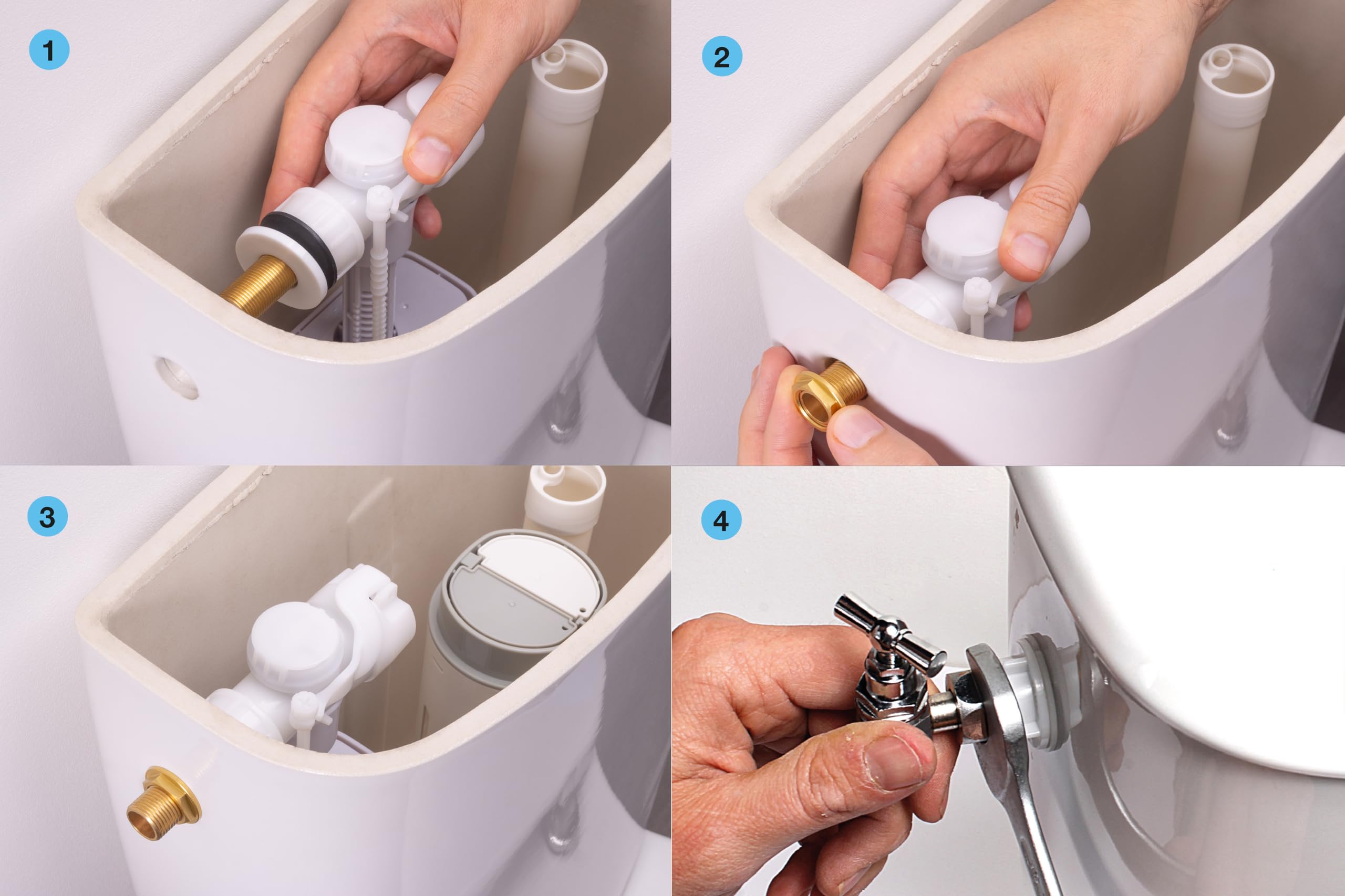 1

2

3

4