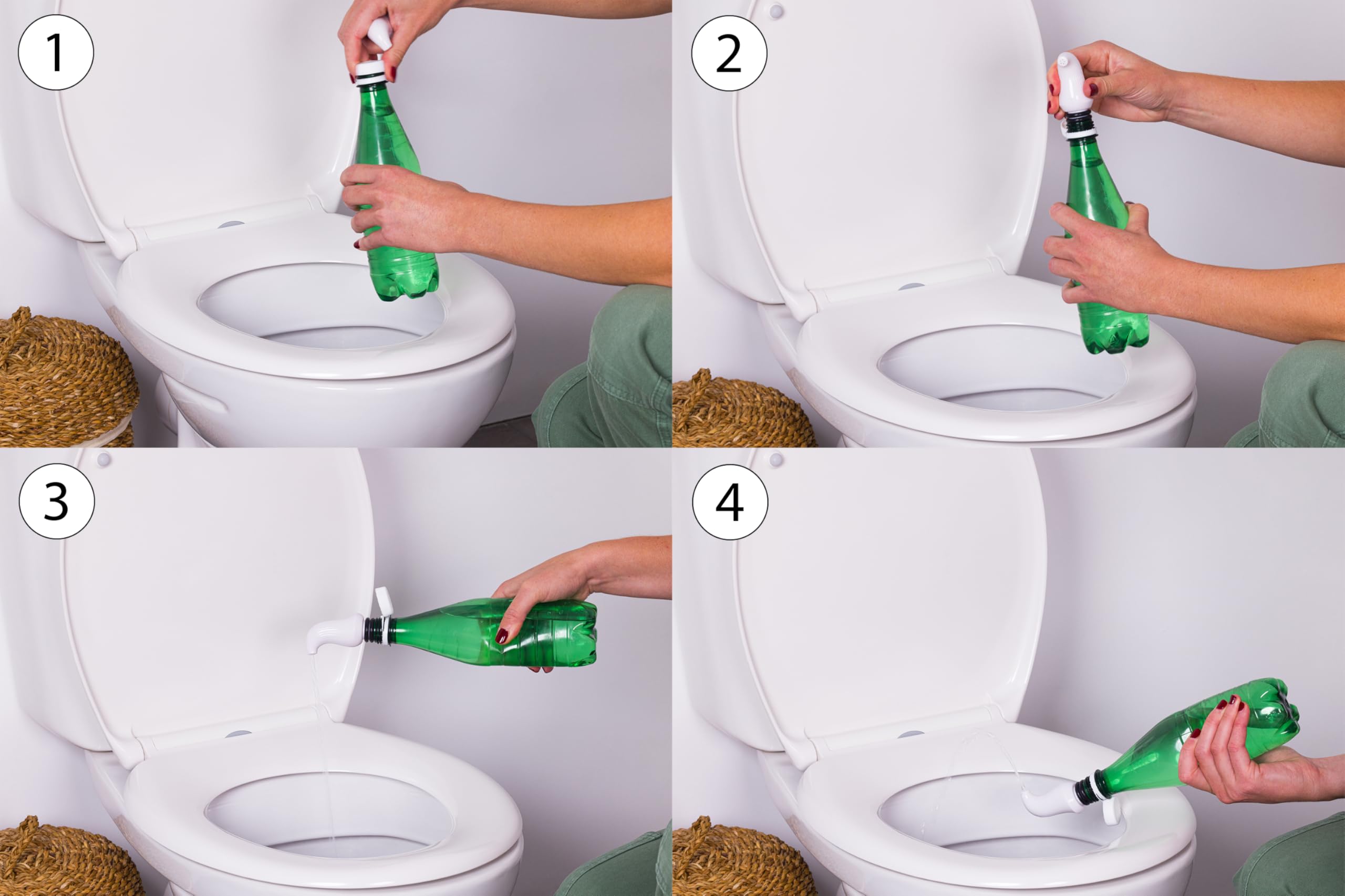 1

2

3

4